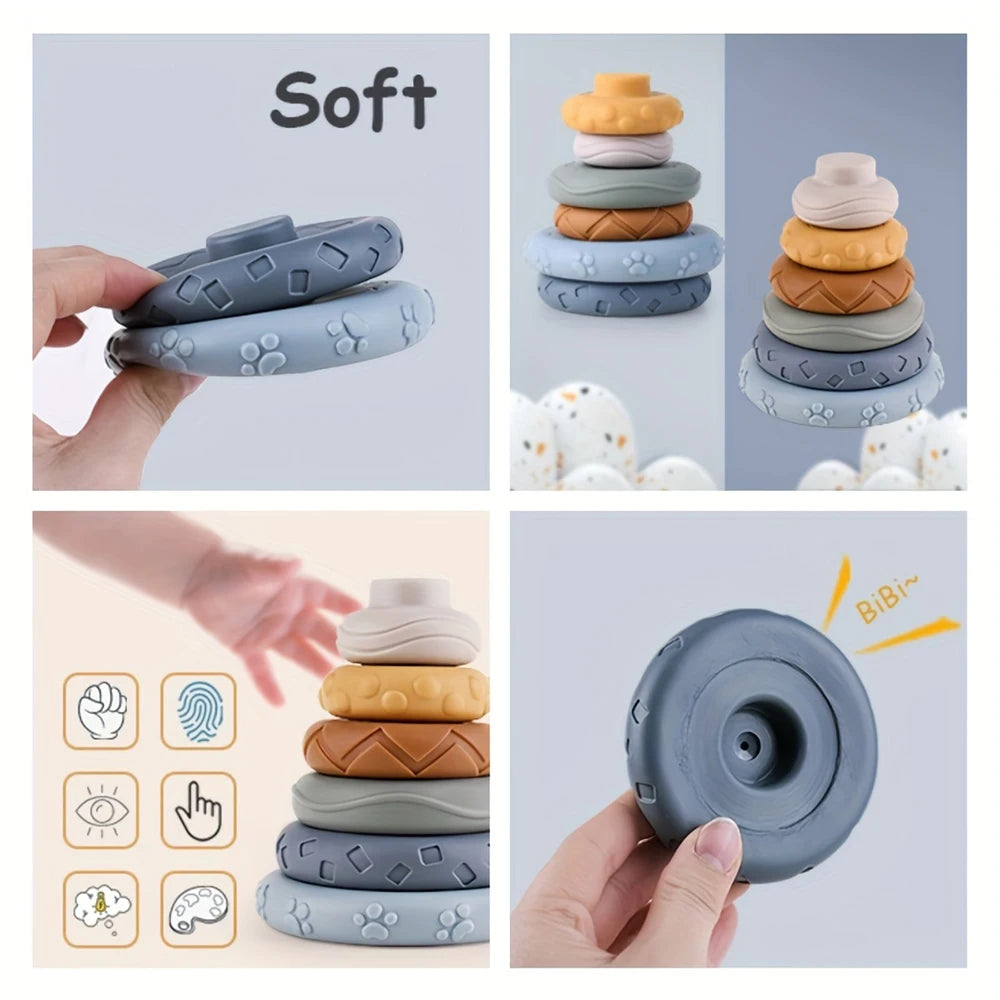 Soft

BiBi~